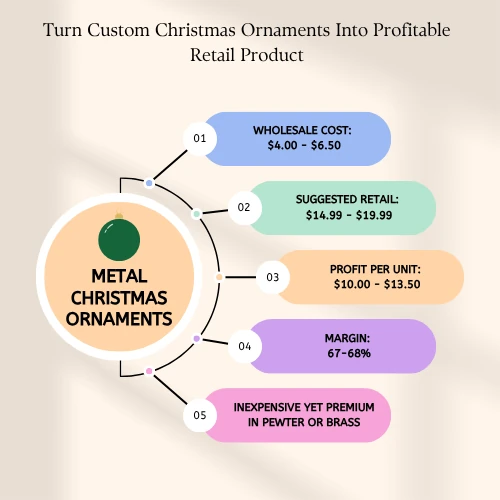 Turn Custom Christmas Ornaments Into Profitable Retail Product

METAL CHRISTMAS ORNAMENTS

01 WHOLESALE COST: \$4.00 - \$6.50

02 SUGGESTED RETAIL: \$14.99 - \$19.99

03 PROFIT PER UNIT: \$10.00 - \$13.50

04 MARGIN: 67-68%

05 INEXPENSIVE YET PREMIUM IN PEWTER OR BRASS